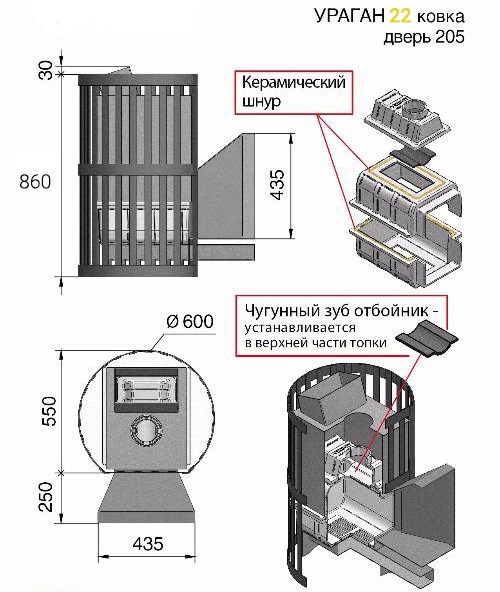 УРАГАН 22 ковка
дверь 205

30

860

435

Керамический шнур

Ø 600

550

250

435

Чугунный зуб отбойник - устанавливается в верхней части топки